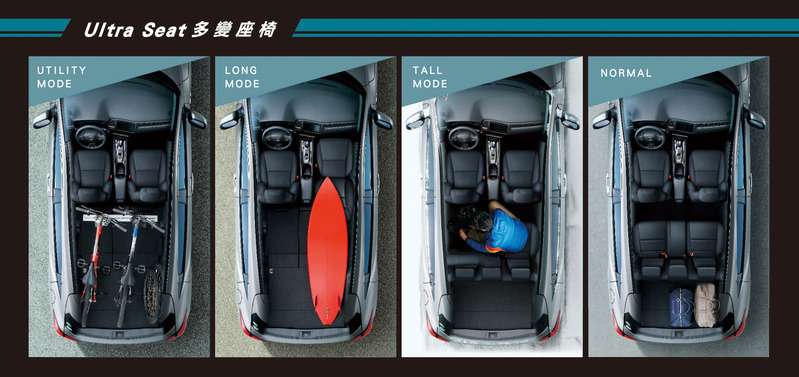 Ultra Seat 多變座椅

UTILITY MODE

LONG MODE

TALL MODE

NORMAL